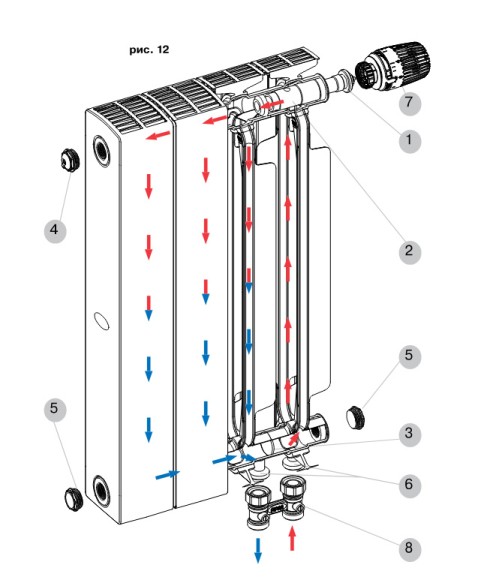 рис. 12

7

1

4

2

5

5

3

6

8